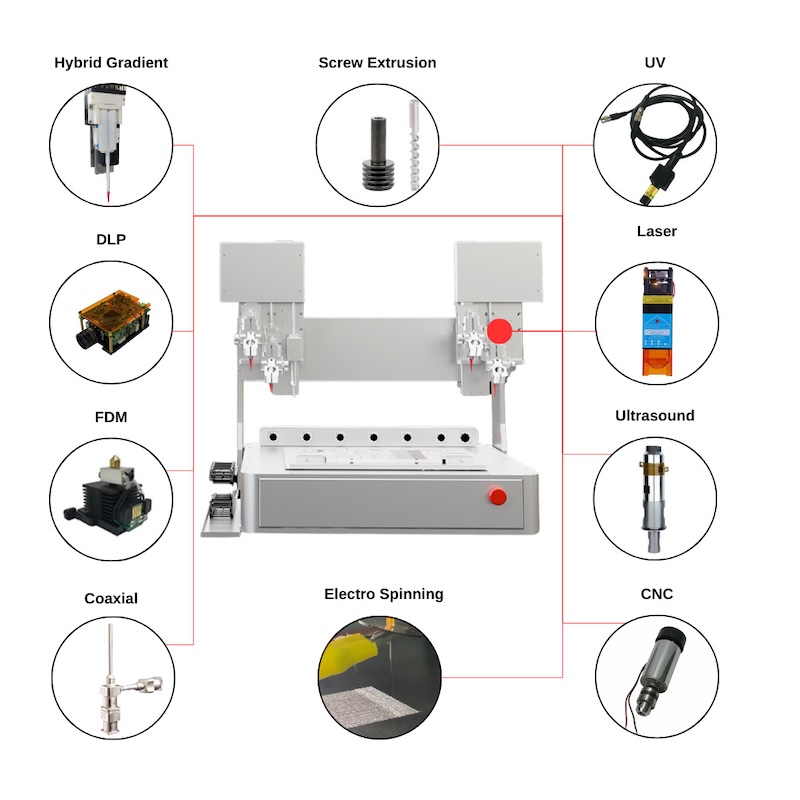 Hybrid Gradient

Screw Extrusion

UV

DLP

Laser

FDM

Ultrasound

Coaxial

Electro Spinning

CNC